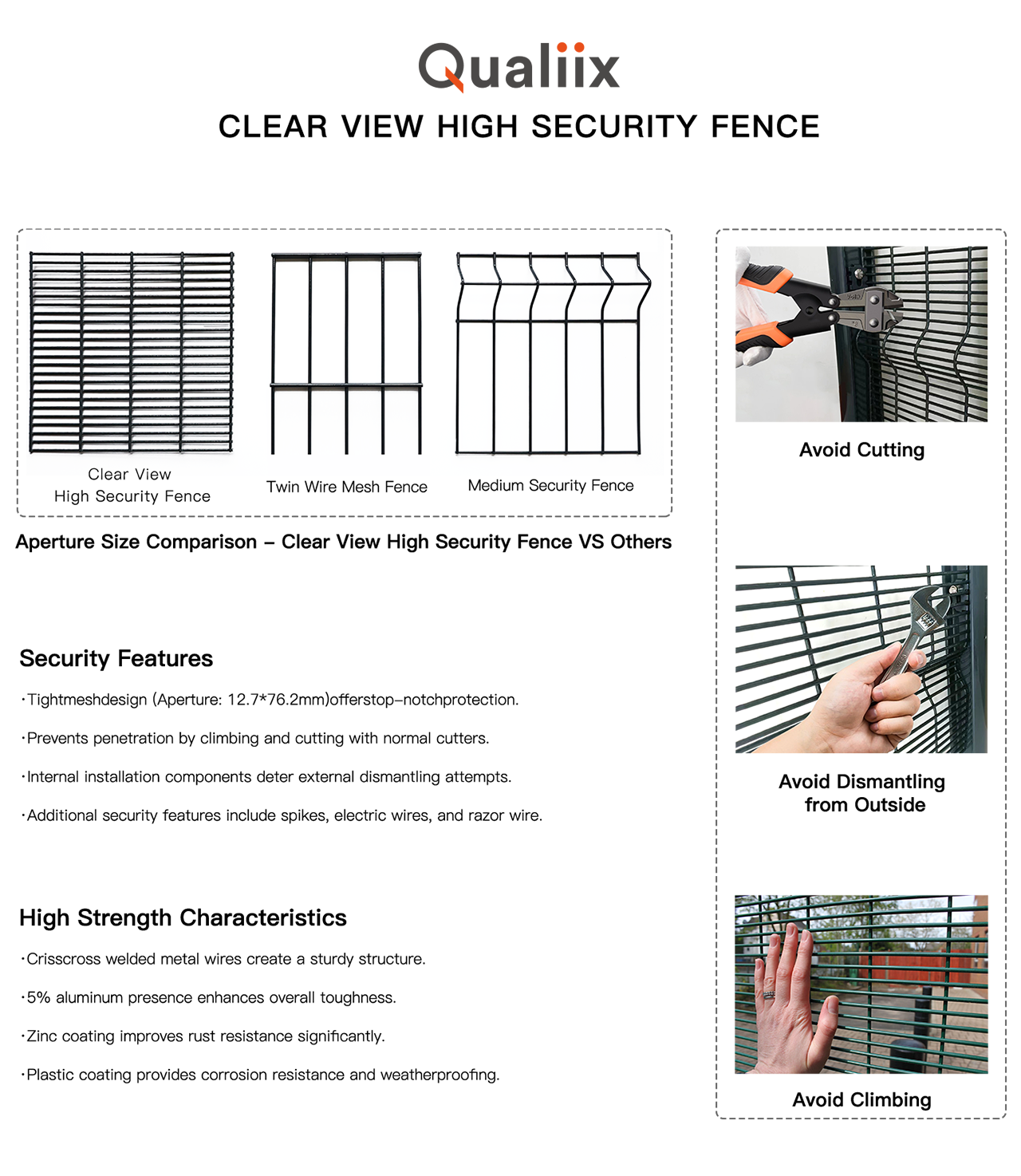 Qualiix

CLEAR VIEW HIGH SECURITY FENCE

Clear View High Security Fence

Twin Wire Mesh Fence

Medium Security Fence

Aperture Size Comparison – Clear View High Security Fence VS Others

Security Features

·Tightmeshdesign (Aperture: 12.7*76.2mm)offerstop–notchprotection.

·Prevents penetration by climbing and cutting with normal cutters.

·Internal installation components deter external dismantling attempts.

·Additional security features include spikes, electric wires, and razor wire.

High Strength Characteristics

·Crisscross welded metal wires create a sturdy structure.

·5% aluminum presence enhances overall toughness.

·Zinc coating improves rust resistance significantly.

·Plastic coating provides corrosion resistance and weatherproofing.

Avoid Cutting

Avoid Dismantling from Outside

Avoid Climbing